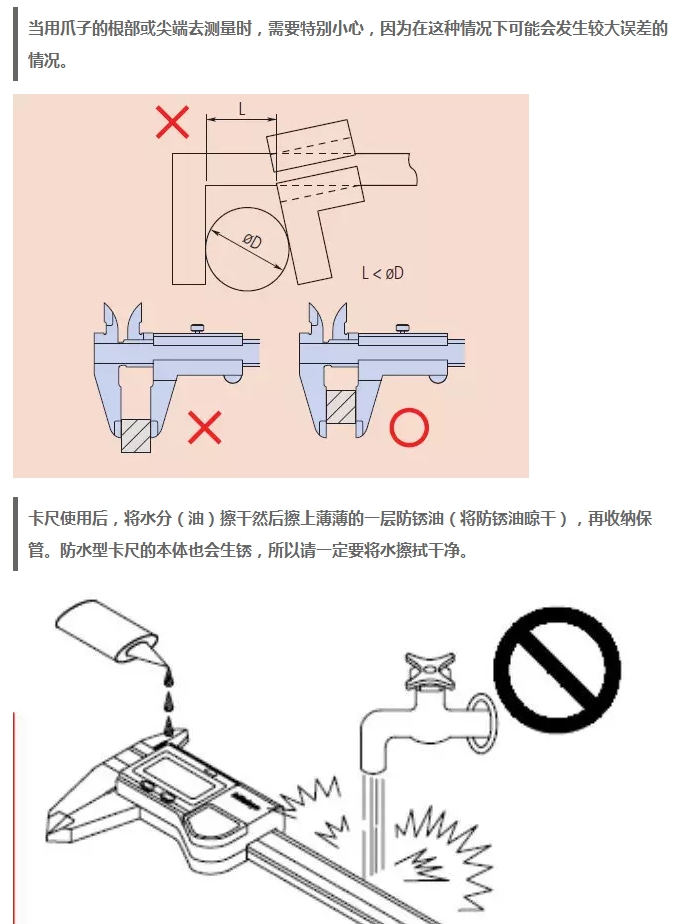 当用爪子的根部或尖端去测量时，需要特别小心，因为在这种情况下可能会发生较大误差的情况。

L

øD

L < øD

卡尺使用后，将水分（油）擦干然后擦上薄薄的一层防锈油（将防锈油晾干），再收纳保管。防水型卡尺的本体也会生锈，所以请一定要将水擦拭干净。