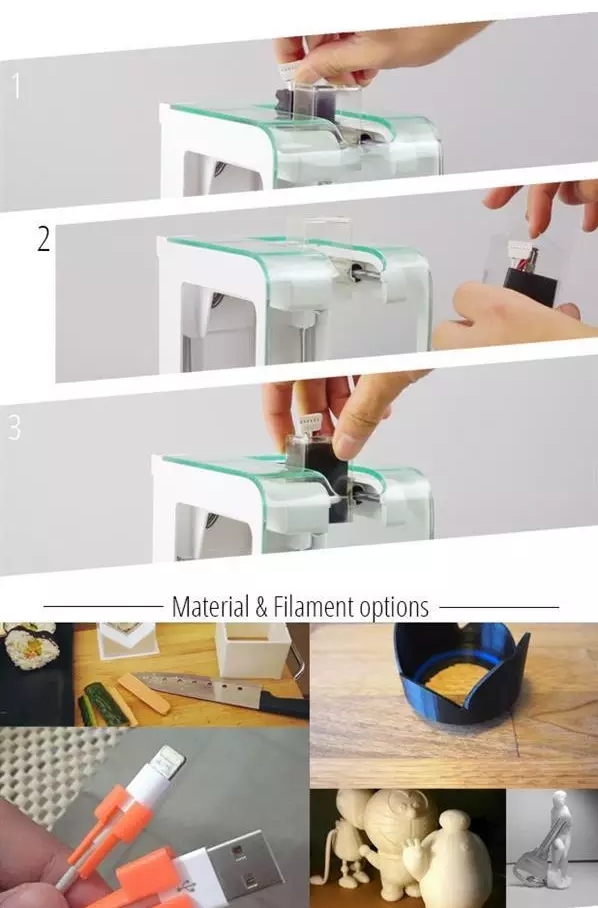 1

2

3

Material & Filament options