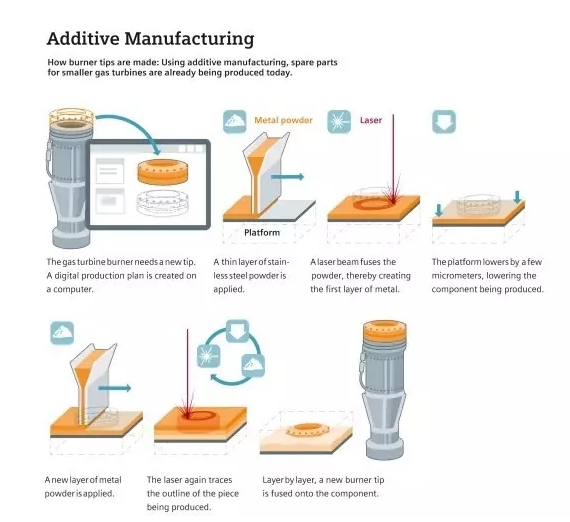 Additive Manufacturing

How burner tips are made: Using additive manufacturing, spare parts for smaller gas turbines are already being produced today.

Metal powder

Laser

Platform

The gas turbine burner needs a new tip. A digital production plan is created on a computer.

A thin layer of stainless steel powder is applied.

A laser beam fuses the powder, thereby creating the first layer of metal.

The platform lowers by a few micrometers, lowering the component being produced.

A new layer of metal powder is applied.

The laser again traces the outline of the piece being produced.

Layer by layer, a new burner tip is fused onto the component.